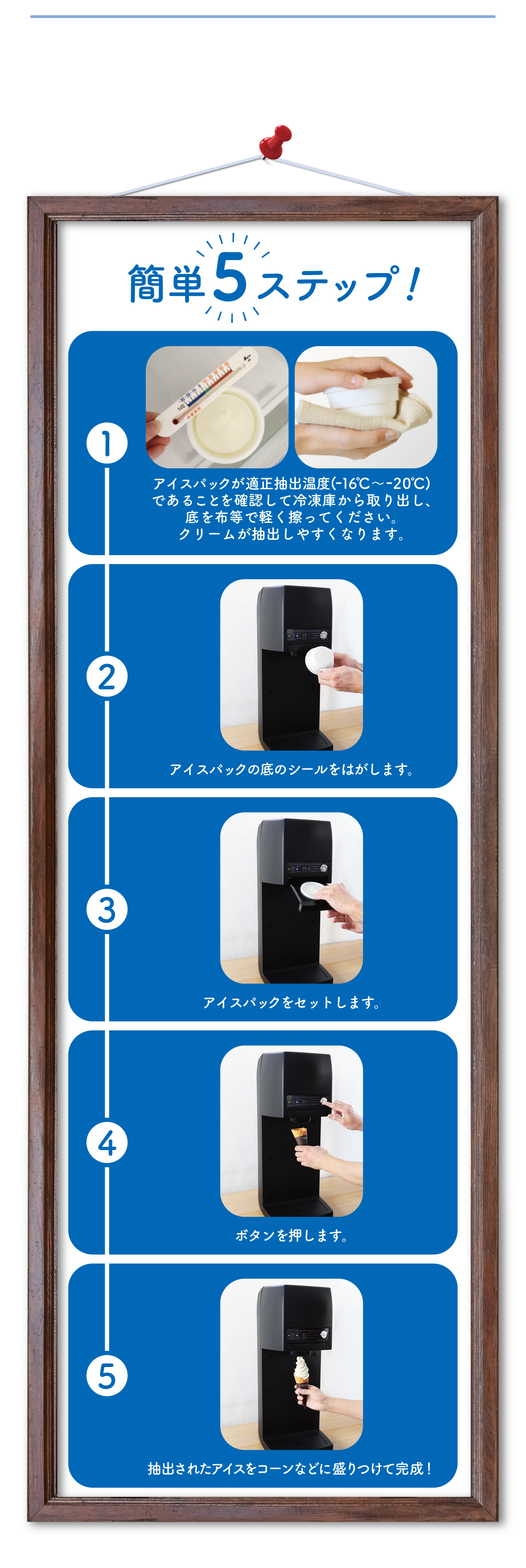 簡単5ステップ！

1
アイスパックが適正抽出温度(-16℃～-20℃)であることを確認して冷凍庫から取り出し、底を布等で軽く擦ってください。クリームが抽出しやすくなります。

2
アイスパックの底のシールをはがします。

3
アイスパックをセットします。

4
ボタンを押します。

5
抽出されたアイスをコーンなどに盛りつけて完成！